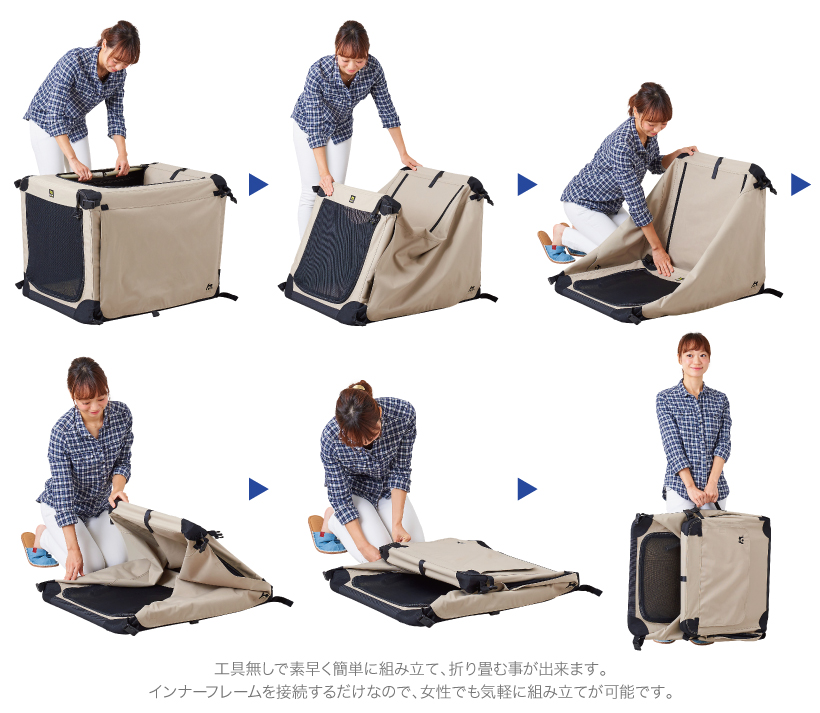 工具無しで素早く簡単に組み立て、折り畳む事が出来ます。
インナーフレームを接続するだけなので、女性でも気軽に組み立てが可能です。