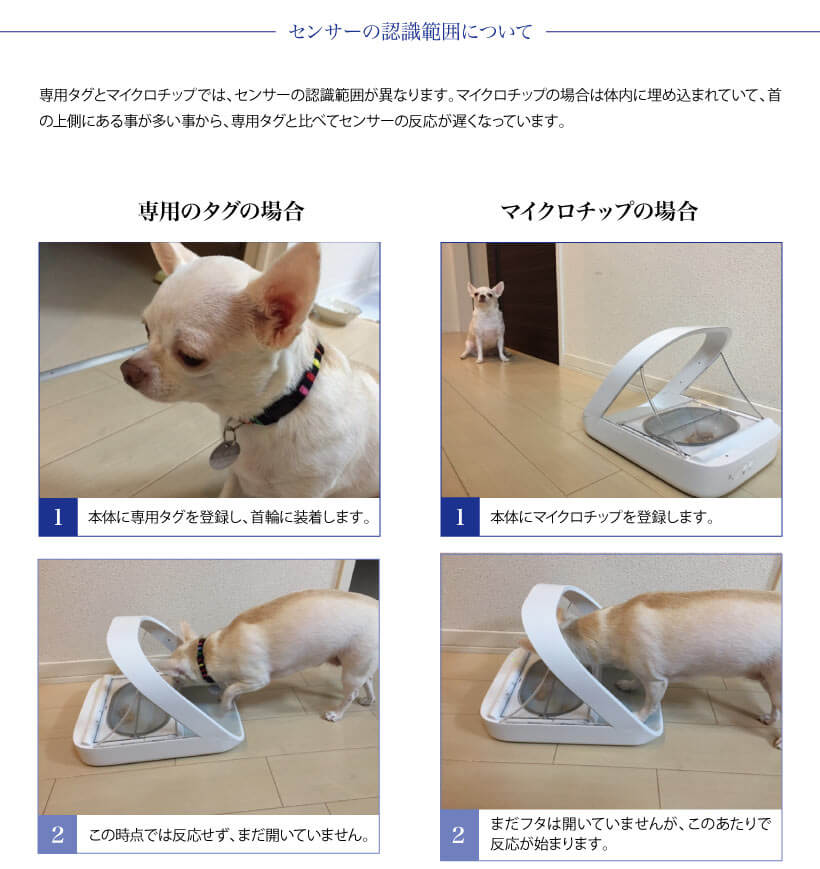 センサーの認識範囲について

専用タグとマイクロチップでは、センサーの認識範囲が異なります。マイクロチップの場合は体内に埋め込まれていて、首の上側にある事が多い事から、専用タグと比べてセンサーの反応が遅くなっています。

専用のタグの場合

1 本体に専用タグを登録し、首輪に装着します。

2 この時点では反応せず、まだ開いていません。

マイクロチップの場合

1 本体にマイクロチップを登録します。

2 まだフタは開いていませんが、このあたりで反応が始まります。