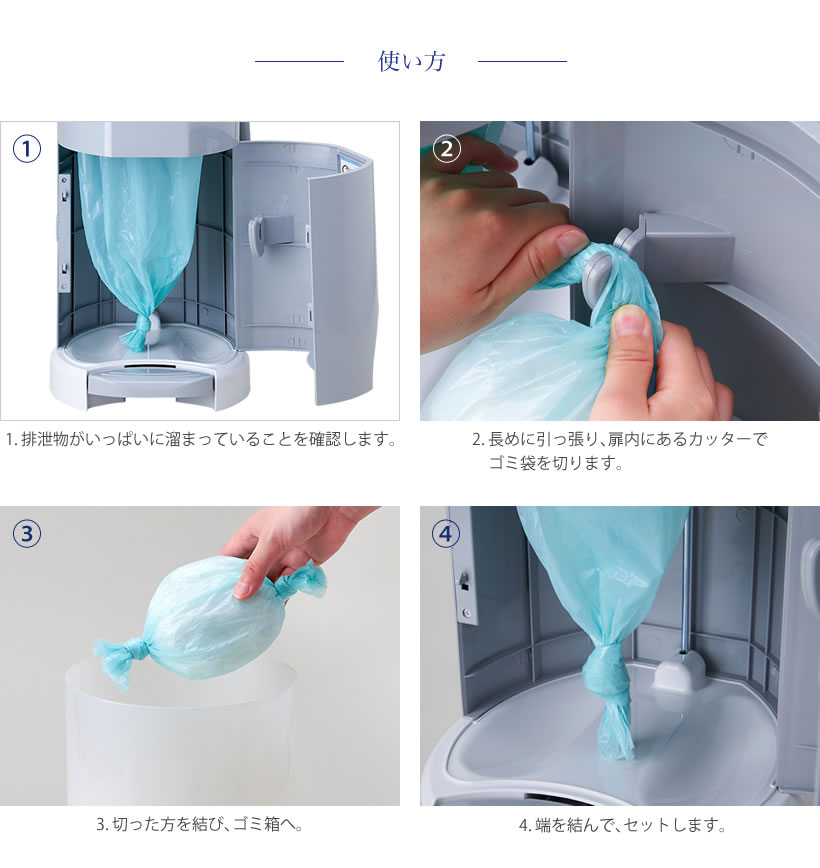 使い方

①

1. 排泄物がいっぱいに溜まっていることを確認します。

②

2. 長めに引っ張り、扉内にあるカッターでゴミ袋を切ります。

③

3. 切った方を結び、ゴミ箱へ。

④

4. 端を結んで、セットします。