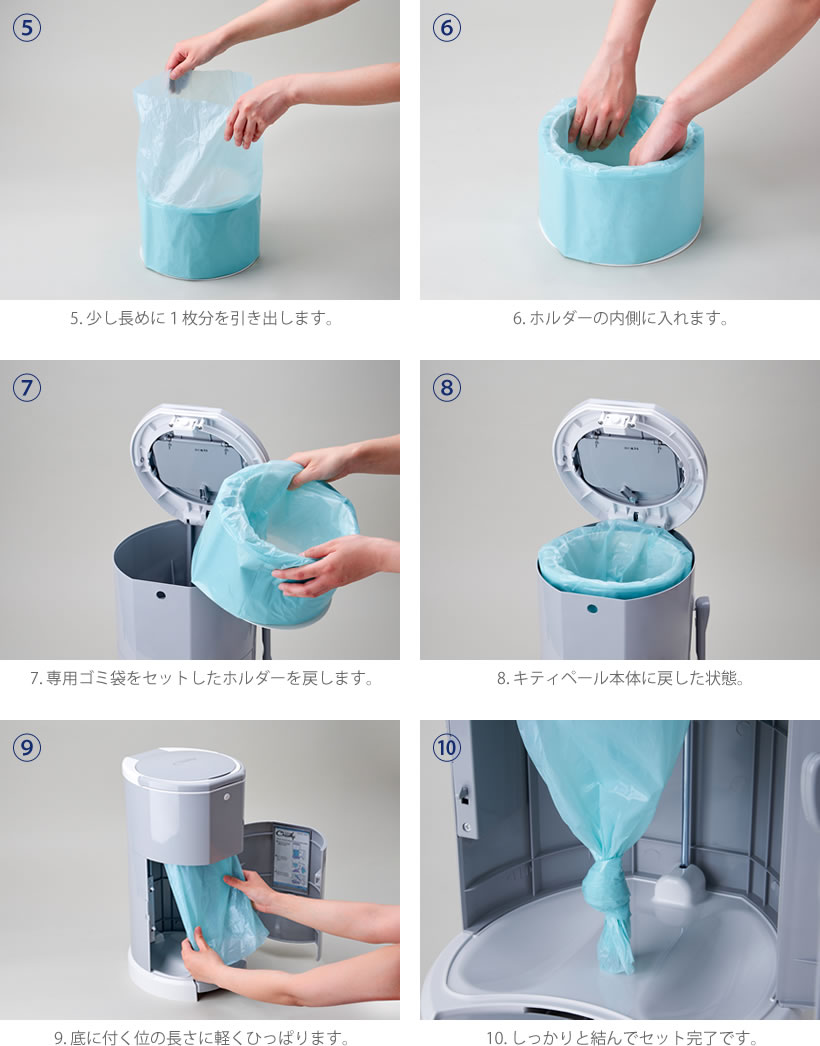 ⑤

5. 少し長めに１枚分を引き出します。

⑥

6. ホルダーの内側に入れます。

⑦

7. 専用ゴミ袋をセットしたホルダーを戻します。

⑧

8. キティペール本体に戻した状態。

⑨

9. 底に付く位の長さに軽くひっぱります。

⑩

10. しっかりと結んでセット完了です。