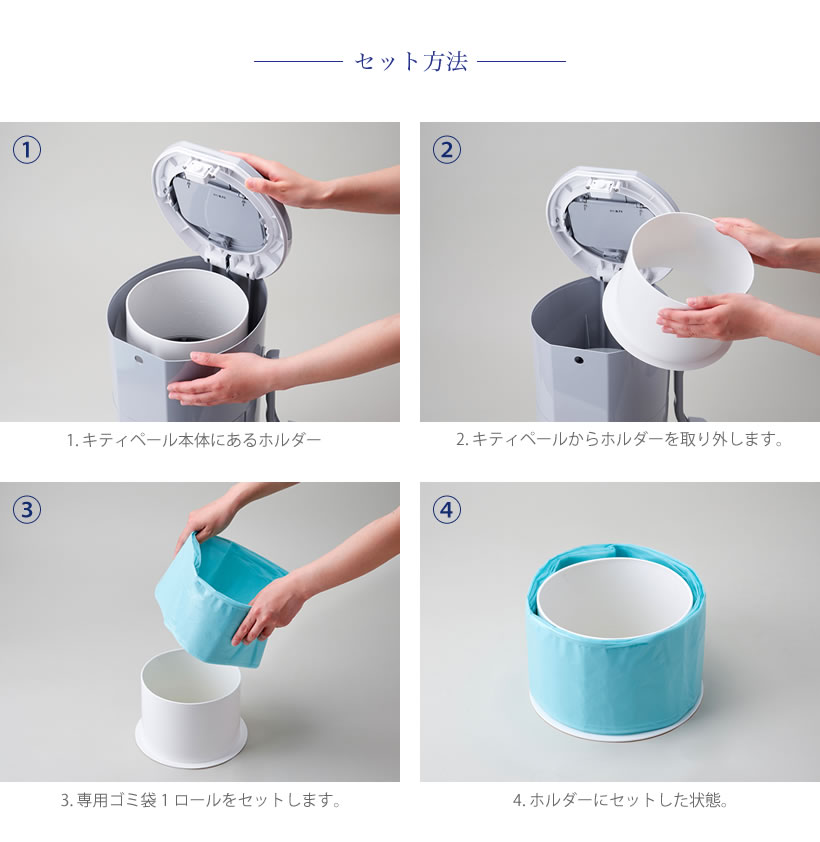 セット方法

①

1. キティペール本体にあるホルダー

②

2. キティペールからホルダーを取り外します。

③

3. 専用ゴミ袋 1 ロールをセットします。

④

4. ホルダーにセットした状態。